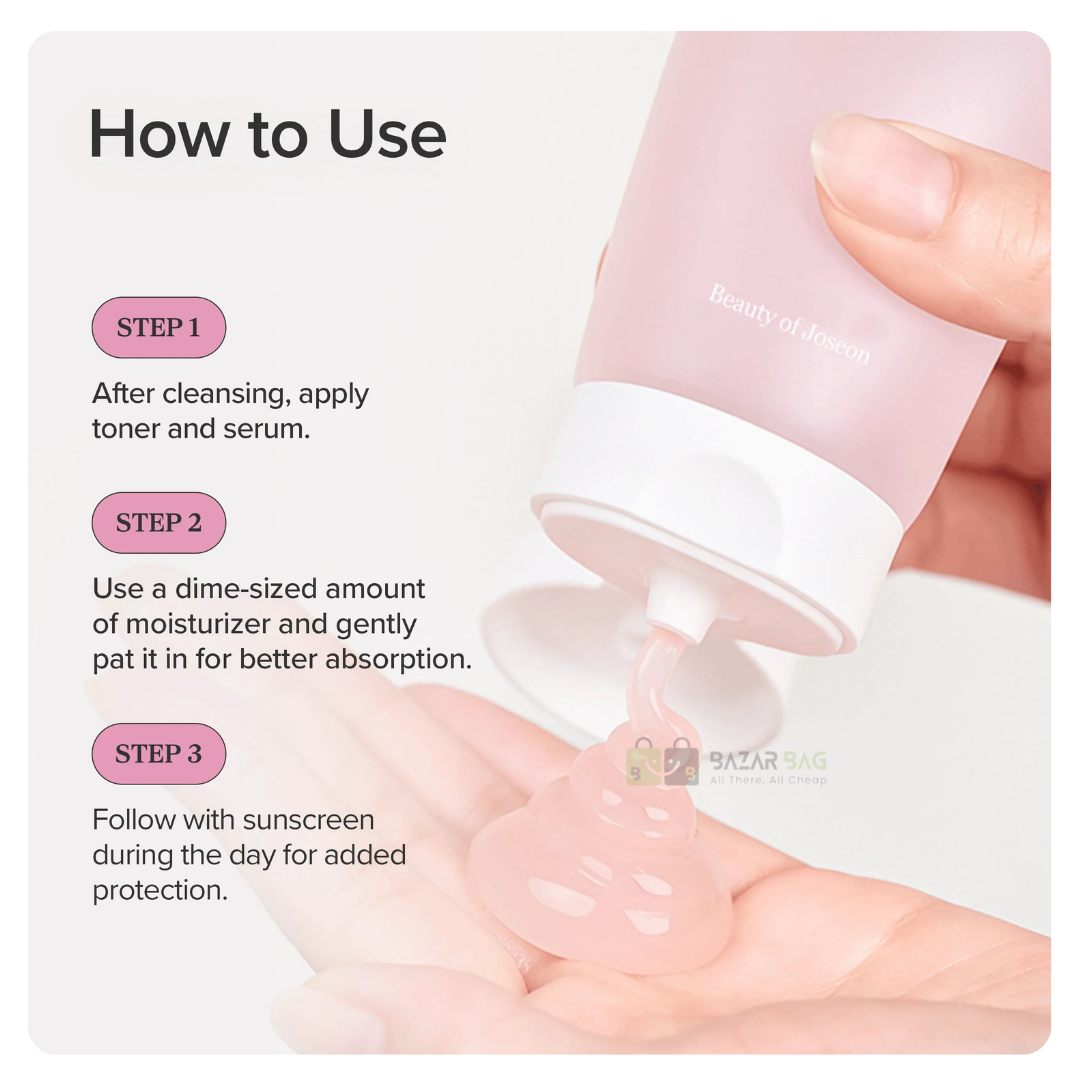 How to Use

STEP 1

After cleansing, apply toner and serum.

STEP 2

Use a dime-sized amount of moisturizer and gently pat it in for better absorption.

STEP 3

Follow with sunscreen during the day for added protection.

Beauty of Joseon

BAZAR BAG
All There, All Cheap